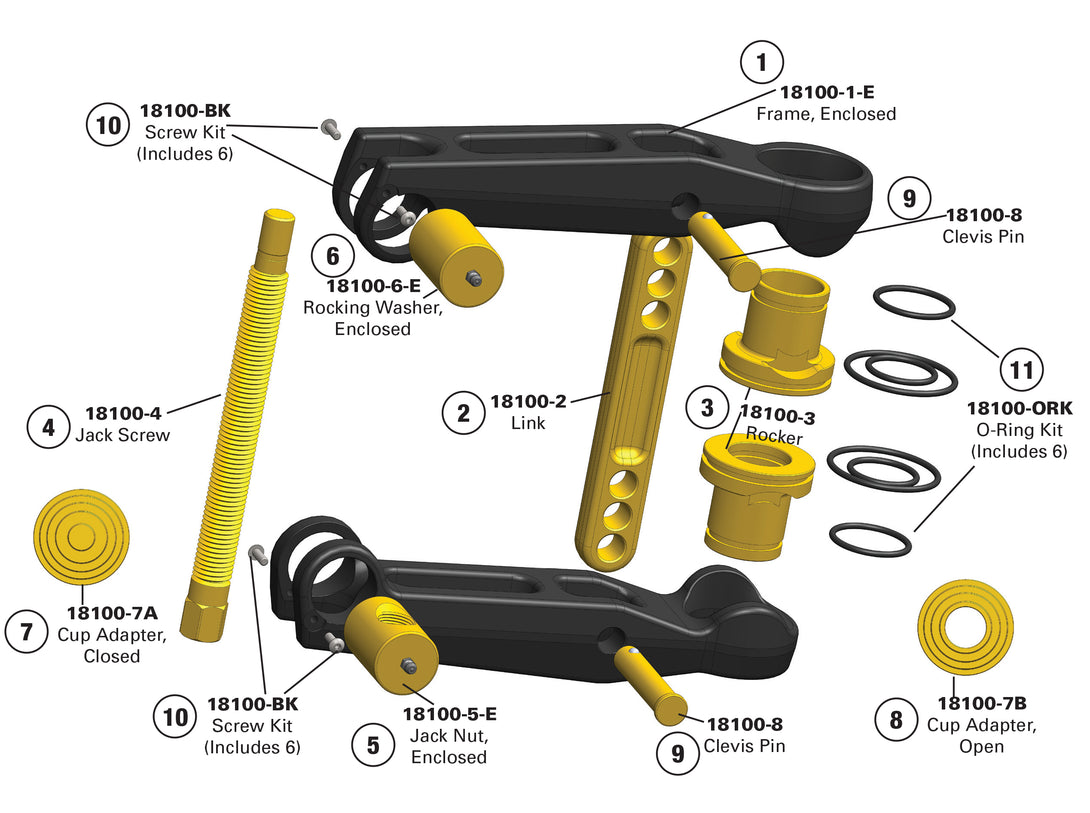 1
18100-1-E
Frame, Enclosed

10
18100-BK
Screw Kit
(Includes 6)

9
18100-8
Clevis Pin

6
18100-6-E
Rocking Washer,
Enclosed

11
18100-ORK
O-Ring Kit
(Includes 6)

4
18100-4
Jack Screw

2
18100-2
Link

3
18100-3
Rocker

7
18100-7A
Cup Adapter,
Closed

10
18100-BK
Screw Kit
(Includes 6)

5
18100-5-E
Jack Nut,
Enclosed

9
18100-8
Clevis Pin

8
18100-7B
Cup Adapter,
Open